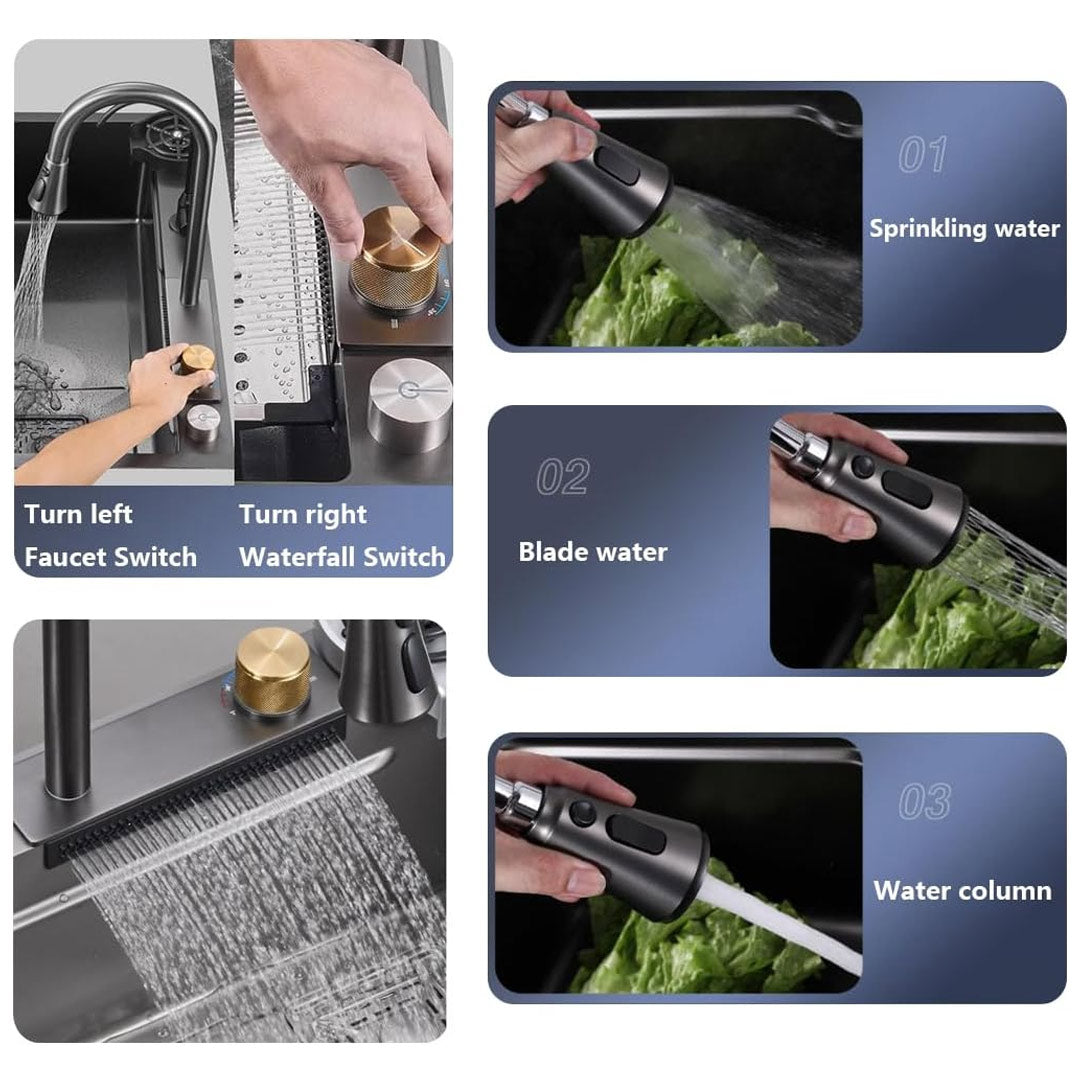 Turn left
Faucet Switch

Turn right
Waterfall Switch

01
Sprinkling water

02
Blade water

03
Water column